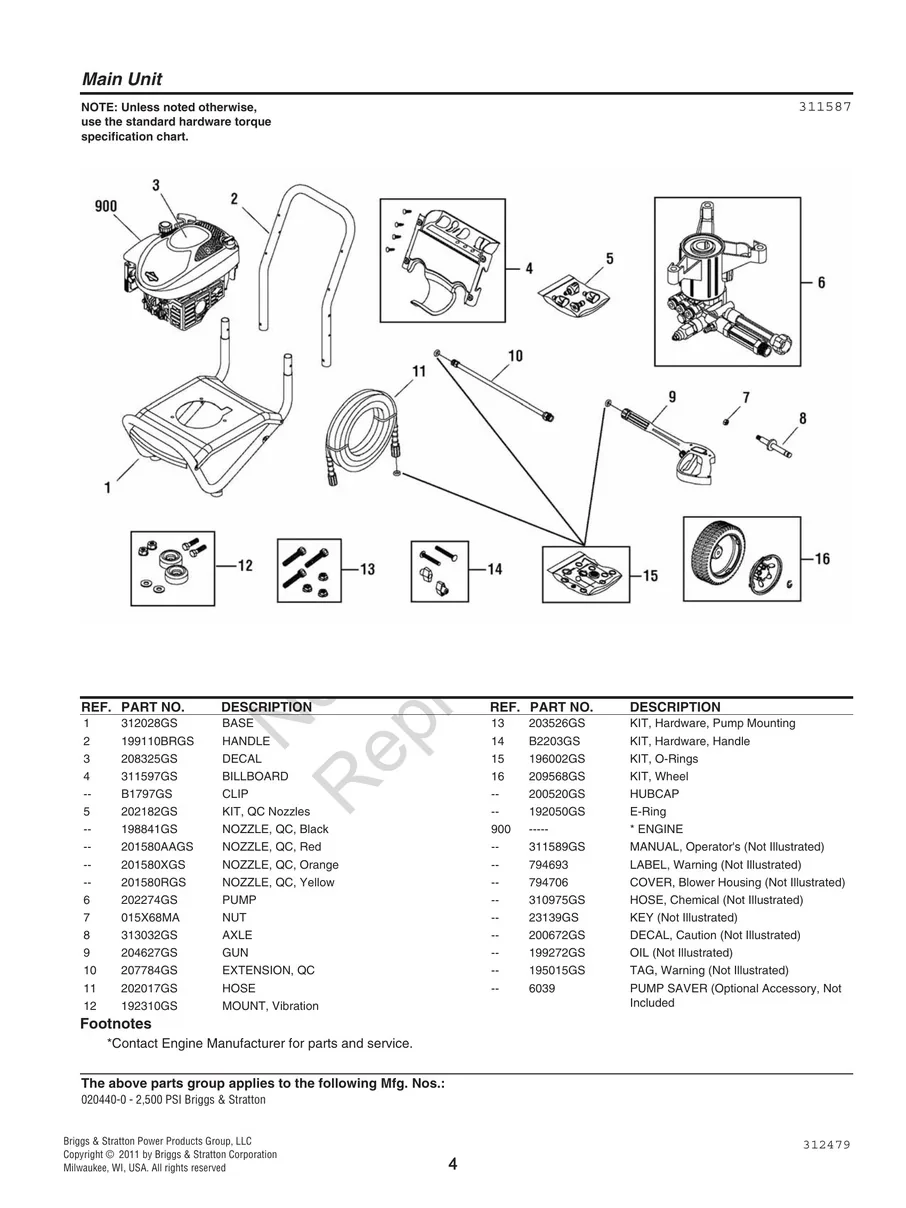 Main Unit

NOTE: Unless noted otherwise, use the standard hardware torque specification chart.

311587

900 3 2 4 5 6 10 11 9 7 8 1 12 13 14 15 16

| REF. | PART NO. | DESCRIPTION |
|---|---|---|
| 1 | 312028GS | BASE |
| 2 | 199110BRGS | HANDLE |
| 3 | 208325GS | DECAL |
| 4 | 311597GS | BILLBOARD |
| -- | B1797GS | CLIP |
| 5 | 202182GS | KIT, QC Nozzles |
| -- | 198841GS | NOZZLE, QC, Black |
| -- | 201580AAGS | NOZZLE, QC, Red |
| -- | 201580XGS | NOZZLE, QC, Orange |
| -- | 201580RGS | NOZZLE, QC, Yellow |
| 6 | 202274GS | PUMP |
| 7 | 015X68MA | NUT |
| 8 | 313032GS | AXLE |
| 9 | 204627GS | GUN |
| 10 | 207784GS | EXTENSION, QC |
| 11 | 202017GS | HOSE |
| 12 | 192310GS | MOUNT, Vibration |

| REF. | PART NO. | DESCRIPTION |
|---|---|---|
| 13 | 203526GS | KIT, Hardware, Pump Mounting |
| 14 | B2203GS | KIT, Hardware, Handle |
| 15 | 196002GS | KIT, O-Rings |
| 16 | 209568GS | KIT, Wheel |
| -- | 200520GS | HUBCAP |
| -- | 192050GS | E-Ring |
| 900 | ----- | * ENGINE |
| -- | 311589GS | MANUAL, Operator's (Not Illustrated) |
| -- | 794693 | LABEL, Warning (Not Illustrated) |
| -- | 794706 | COVER, Blower Housing (Not Illustrated) |
| -- | 310975GS | HOSE, Chemical (Not Illustrated) |
| -- | 23139GS | KEY (Not Illustrated) |
| -- | 200672GS | DECAL, Caution (Not Illustrated) |
| -- | 199272GS | OIL (Not Illustrated) |
| -- | 195015GS | TAG, Warning (Not Illustrated) |
| -- | 6039 | PUMP SAVER (Optional Accessory, Not Included |

Footnotes
*Contact Engine Manufacturer for parts and service.

The above parts group applies to the following Mfg. Nos.:
020440-0 - 2,500 PSI Briggs & Stratton

Briggs & Stratton Power Products Group, LLC
Copyright © 2011 by Briggs & Stratton Corporation
Milwaukee, WI, USA. All rights reserved

4

312479